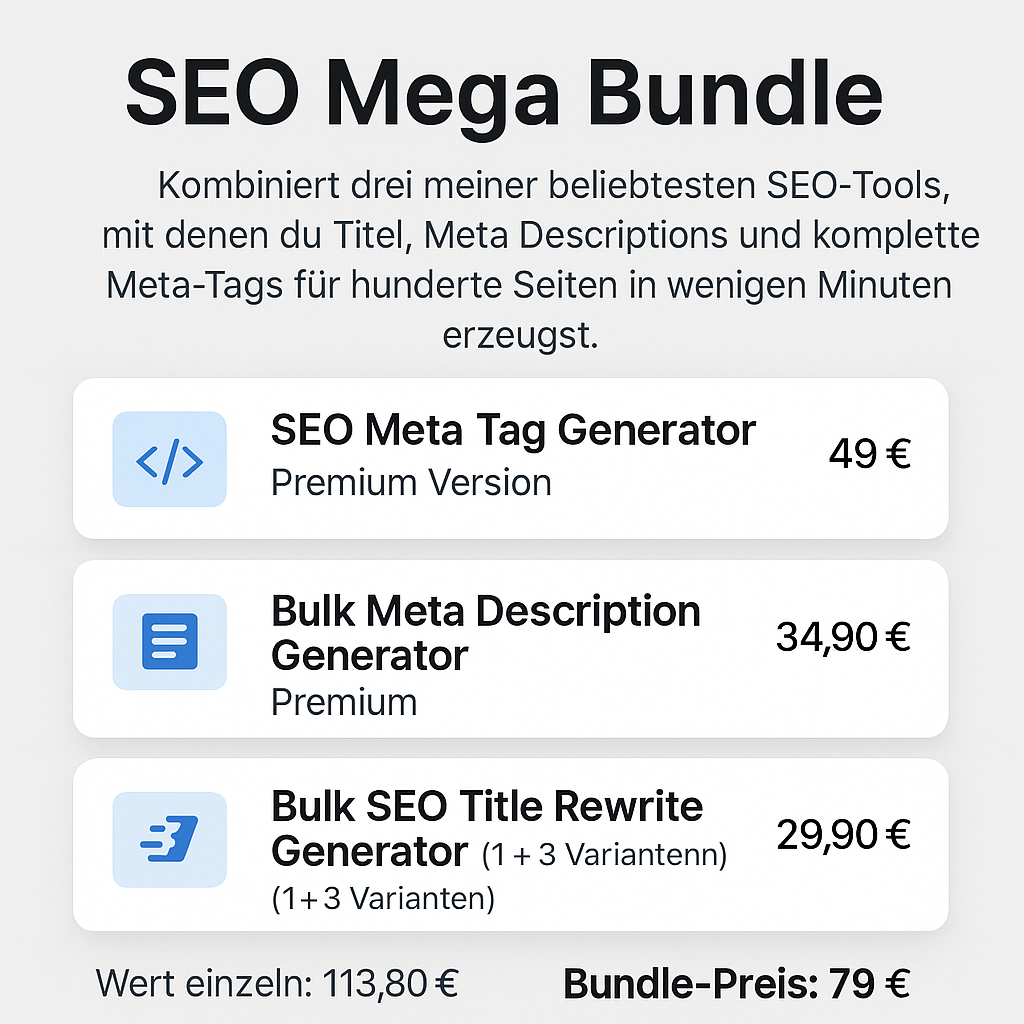 SEO Mega Bundle

Kombiniert drei meiner beliebtesten SEO-Tools, mit denen du Titel, Meta Descriptions und komplette Meta-Tags für hunderte Seiten in wenigen Minuten erzeugst.

</>

SEO Meta Tag Generator
Premium Version
49 €

Bulk Meta Description Generator
Premium
34,90 €

Bulk SEO Title Rewrite Generator (1 + 3 Variantenn)
(1+3 Varianten)
29,90 €

Wert einzeln: 113,80 €

Bundle-Preis: 79 €